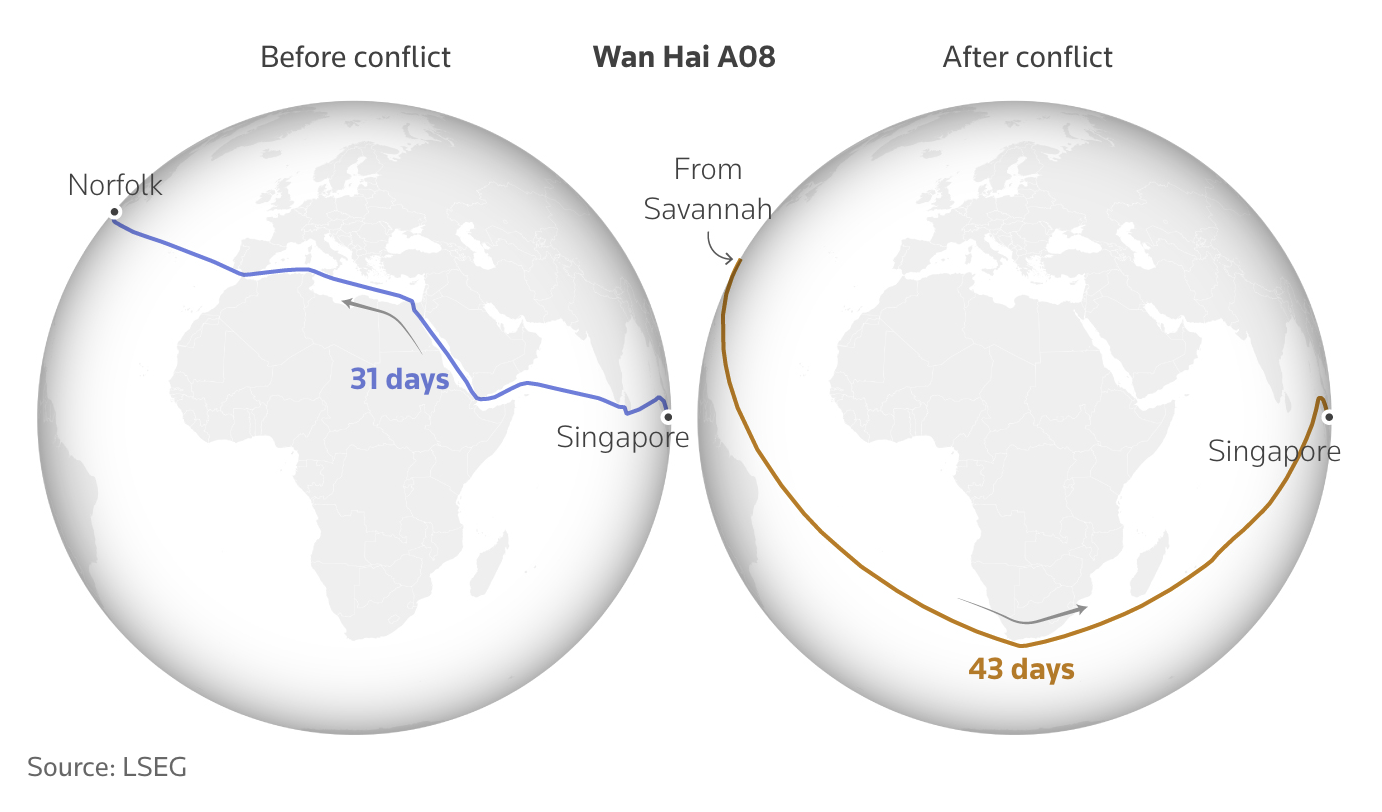 Before conflict

Wan Hai A08

After conflict

Norfolk

31 days

Singapore

From Savannah

Singapore

43 days

Source: LSEG